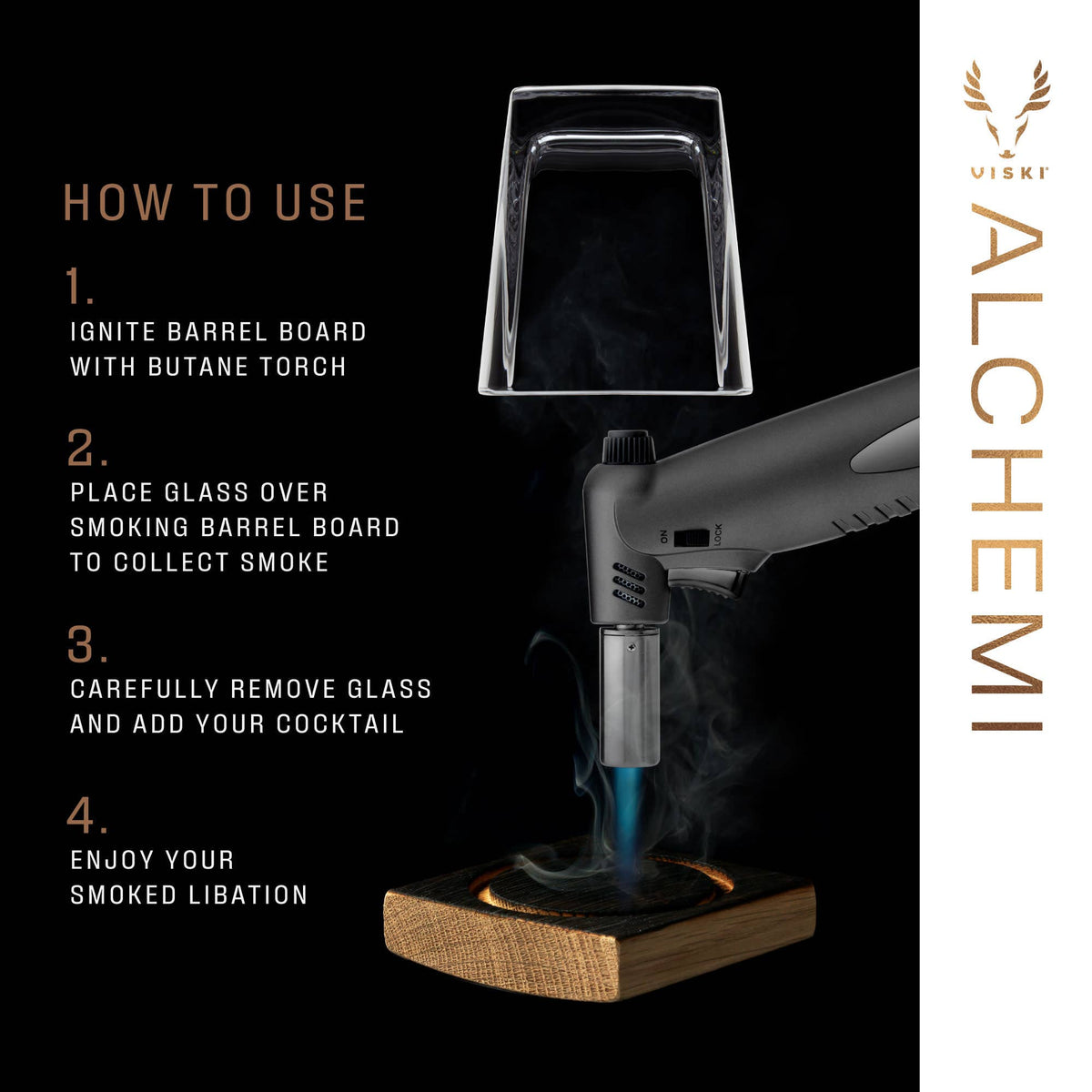 HOW TO USE

1.
IGNITE BARREL BOARD WITH BUTANE TORCH

2.
PLACE GLASS OVER SMOKING BARREL BOARD TO COLLECT SMOKE

3.
CAREFULLY REMOVE GLASS AND ADD YOUR COCKTAIL

4.
ENJOY YOUR SMOKED LIBATION

ON LOCK

VISKI

ALCHEMI